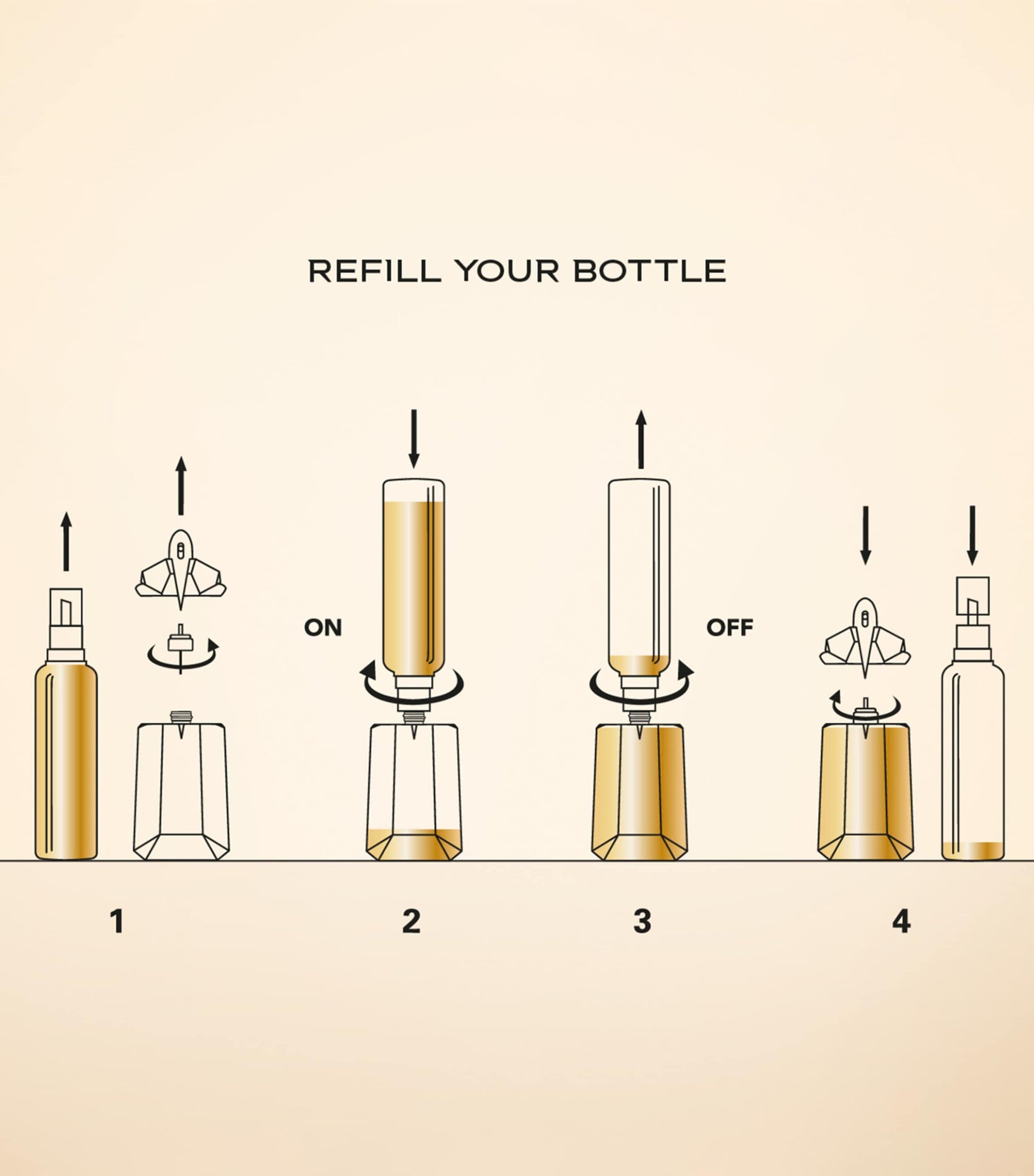 REFILL YOUR BOTTLE

ON

OFF

1

2

3

4